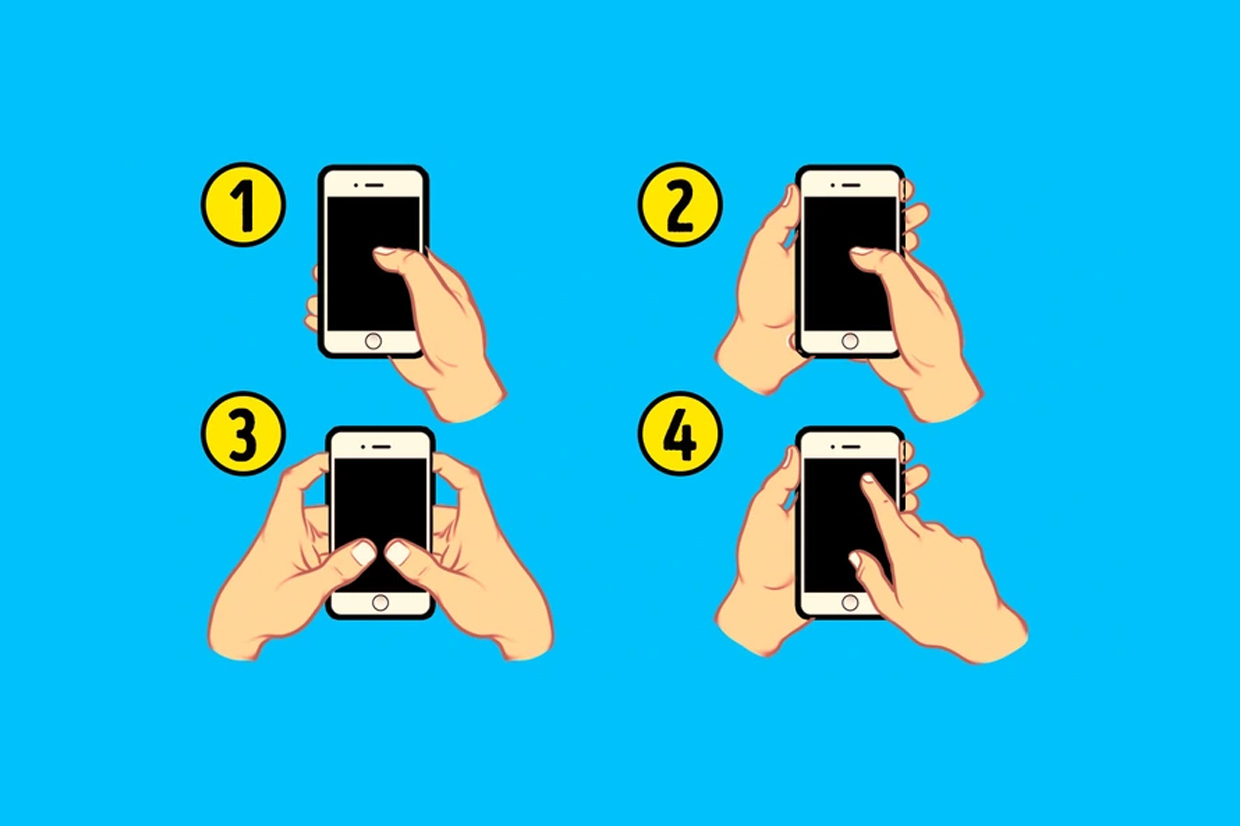 1

2

3

4