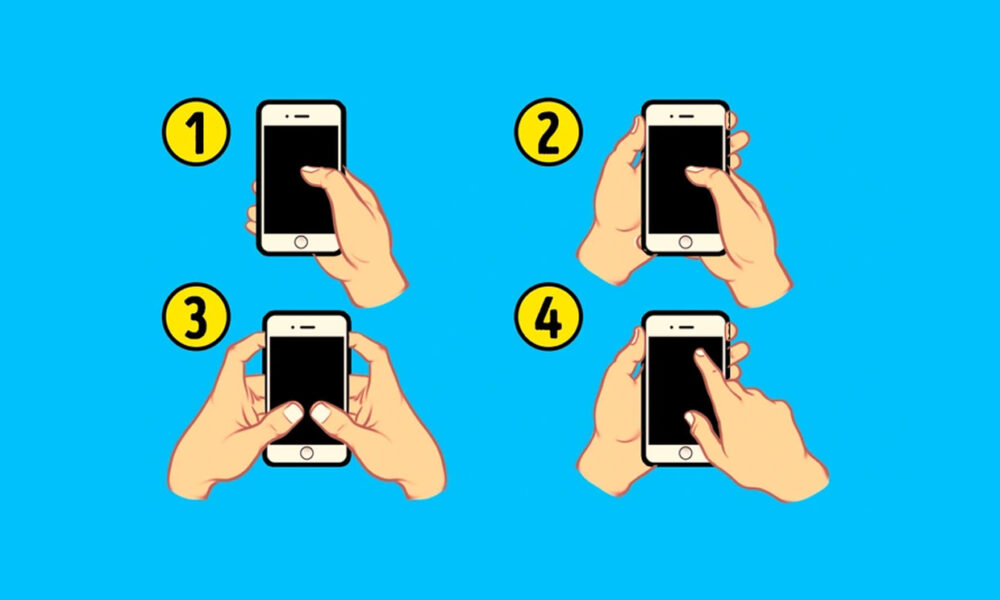 1
2
3
4